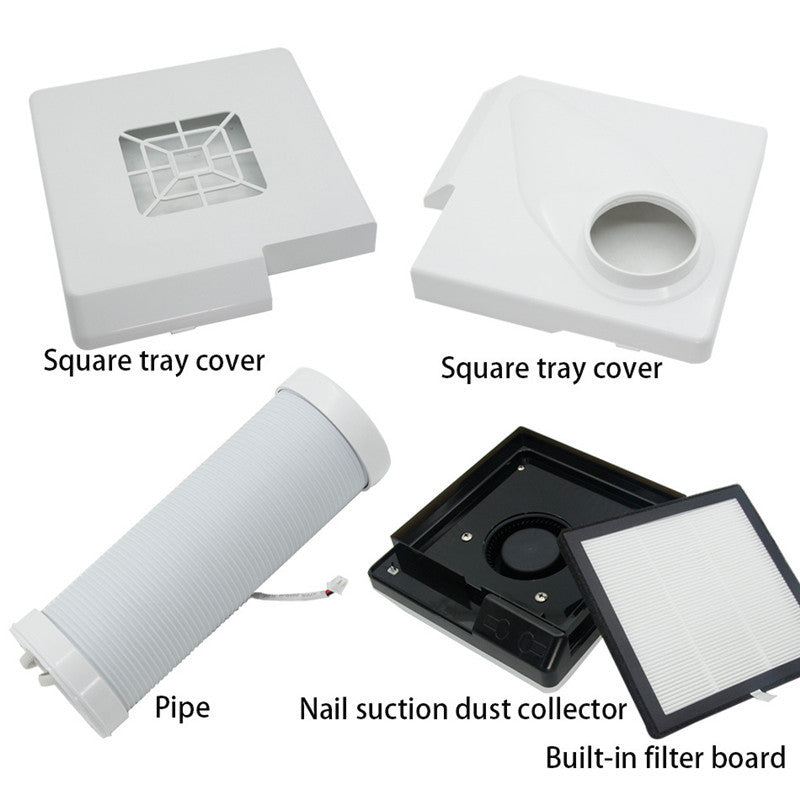 Square tray cover

Square tray cover

Pipe

Nail suction dust collector

Built-in filter board